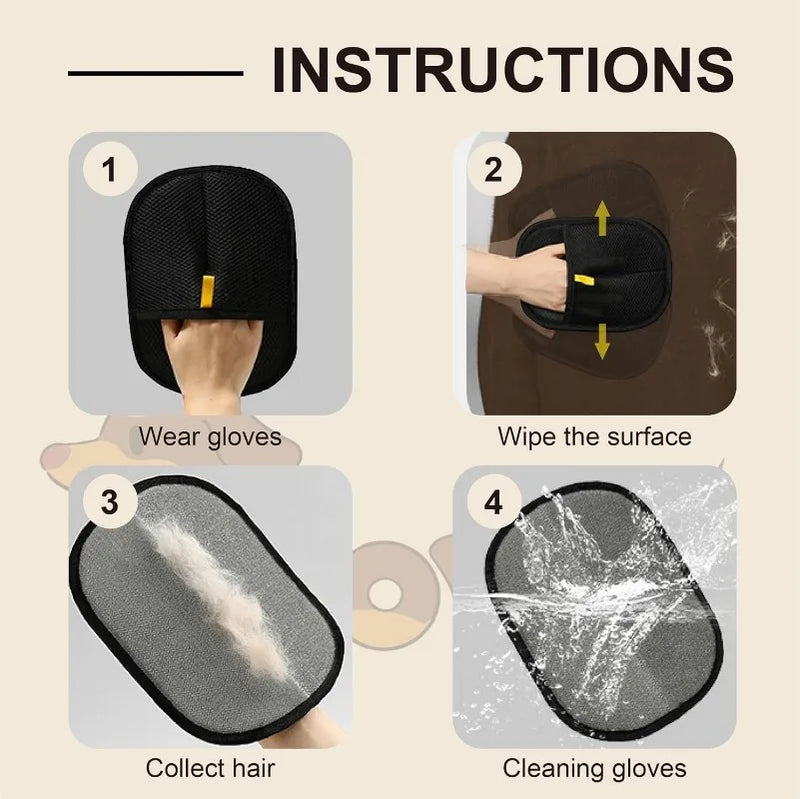 INSTRUCTIONS

1

Wear gloves

2

Wipe the surface

3

Collect hair

4

Cleaning gloves